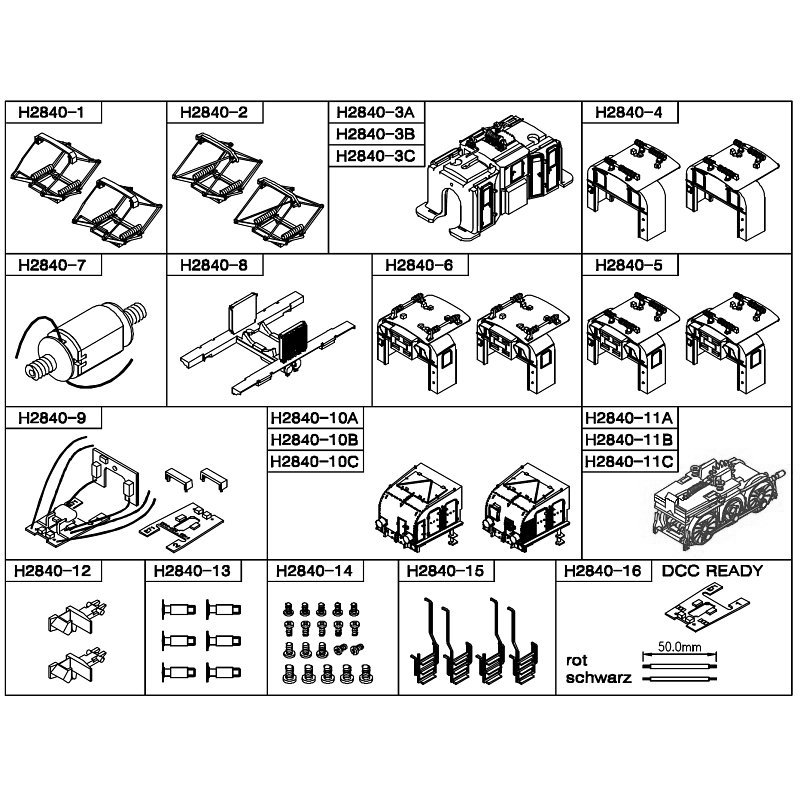 H2840-1

H2840-2

H2840-3A
H2840-3B
H2840-3C

H2840-4

H2840-7

H2840-8

H2840-6

H2840-5

H2840-9

H2840-10A
H2840-10B
H2840-10C

H2840-11A
H2840-11B
H2840-11C

H2840-12

H2840-13

H2840-14

H2840-15

H2840-16 DCC READY

50.0mm
rot
schwarz